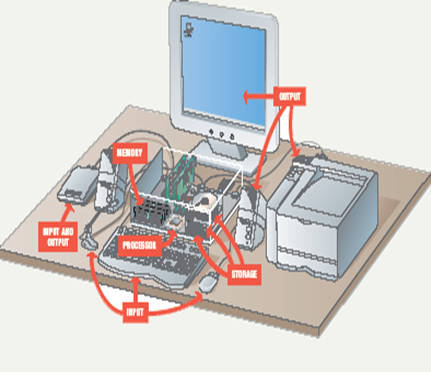 OUTPUT

MEMORY

INPUT AND OUTPUT

PROCESSOR

STORAGE

INPUT